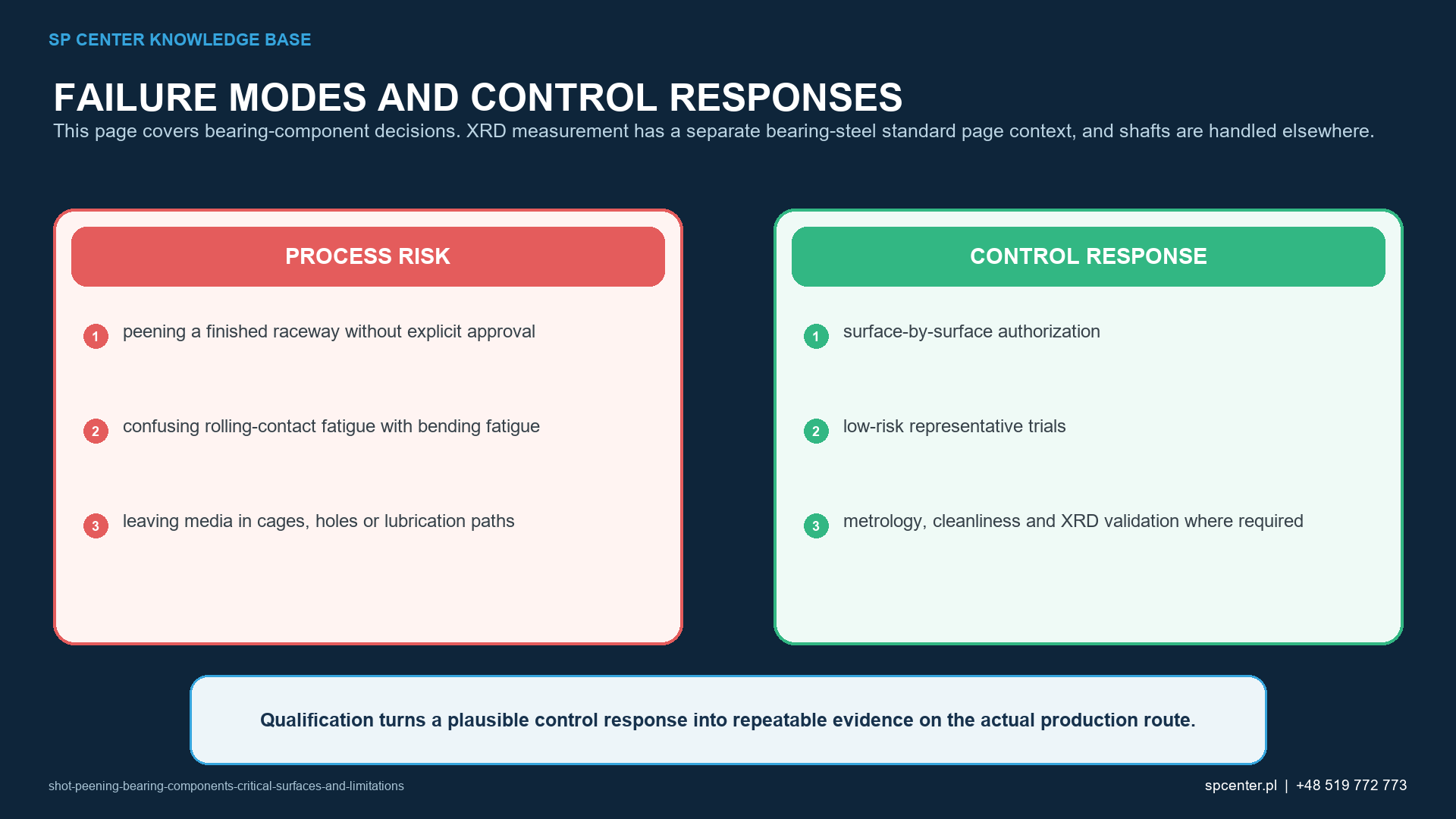 SP CENTER KNOWLEDGE BASE

FAILURE MODES AND CONTROL RESPONSES

This page covers bearing-component decisions. XRD measurement has a separate bearing-steel standard page context, and shafts are handled elsewhere.

PROCESS RISK

1 peening a finished raceway without explicit approval

2 confusing rolling-contact fatigue with bending fatigue

3 leaving media in cages, holes or lubrication paths

CONTROL RESPONSE

1 surface-by-surface authorization

2 low-risk representative trials

3 metrology, cleanliness and XRD validation where required

Qualification turns a plausible control response into repeatable evidence on the actual production route.

shot-peening-bearing-components-critical-surfaces-and-limitations

spcenter.pl | +48 519 772 773