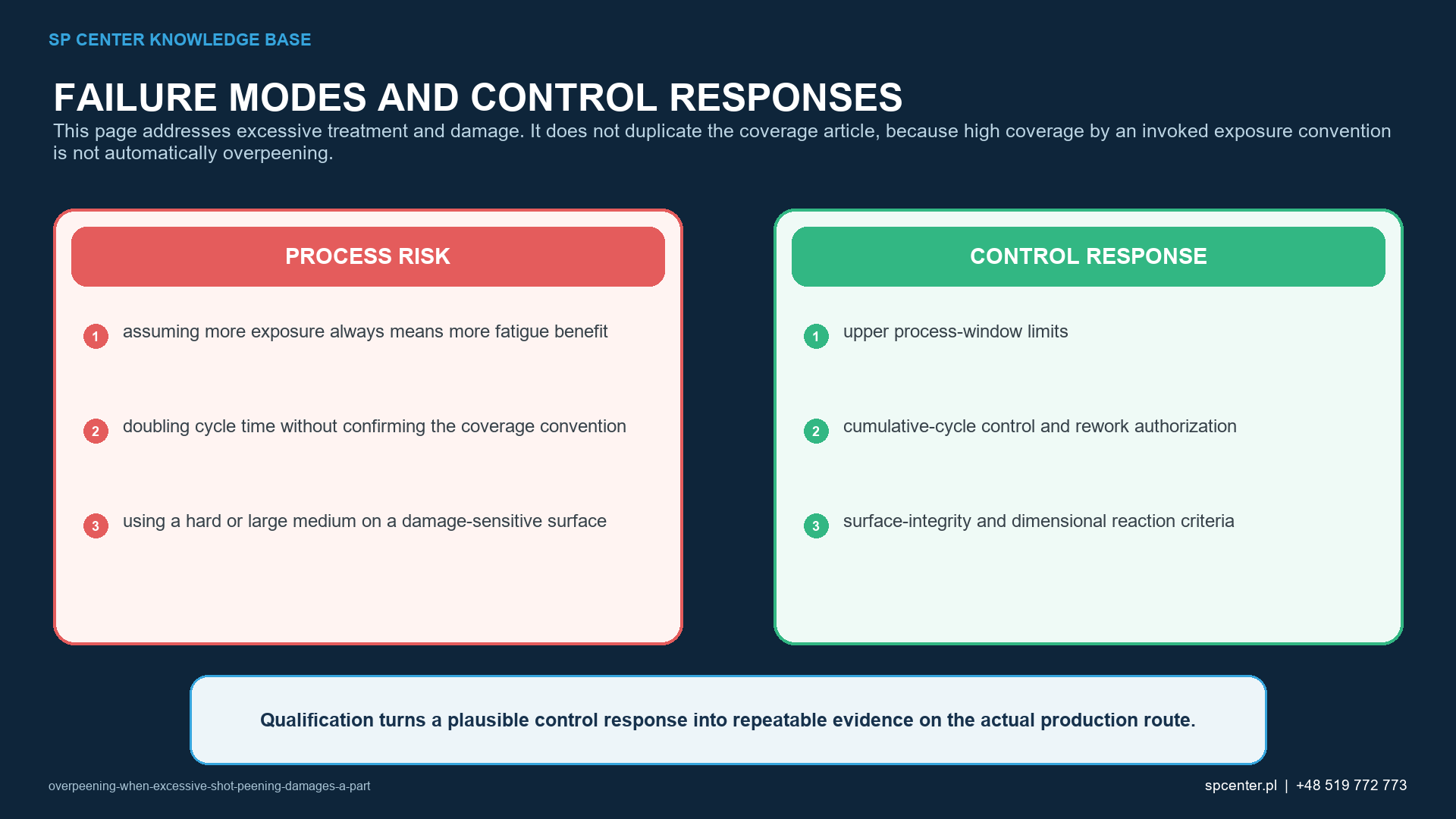 SP CENTER KNOWLEDGE BASE

FAILURE MODES AND CONTROL RESPONSES

This page addresses excessive treatment and damage. It does not duplicate the coverage article, because high coverage by an invoked exposure convention is not automatically overpeening.

PROCESS RISK

1 assuming more exposure always means more fatigue benefit

2 doubling cycle time without confirming the coverage convention

3 using a hard or large medium on a damage-sensitive surface

CONTROL RESPONSE

1 upper process-window limits

2 cumulative-cycle control and rework authorization

3 surface-integrity and dimensional reaction criteria

Qualification turns a plausible control response into repeatable evidence on the actual production route.

overpeening-when-excessive-shot-peening-damages-a-part

spcenter.pl | +48 519 772 773