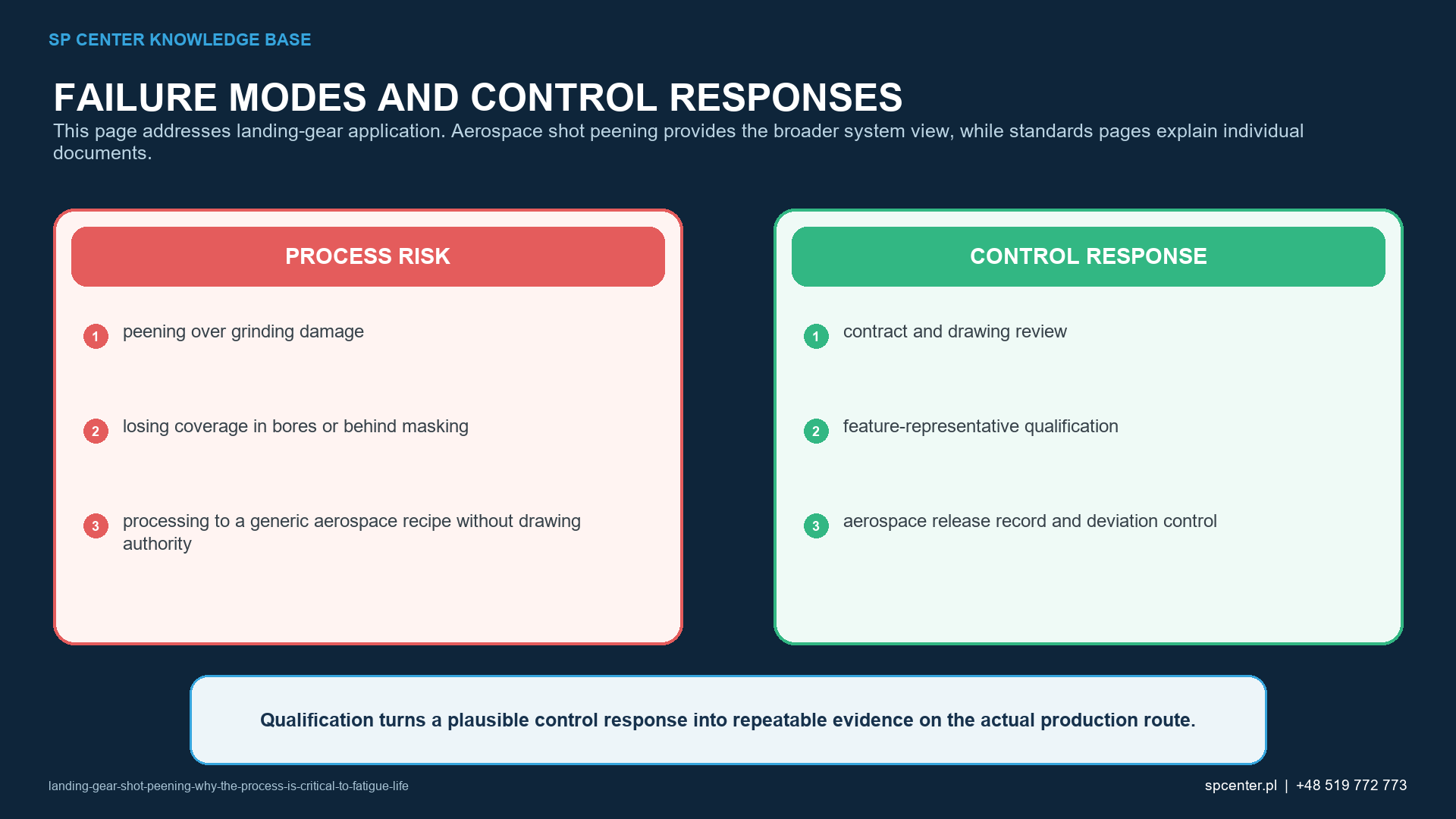 SP CENTER KNOWLEDGE BASE

FAILURE MODES AND CONTROL RESPONSES

This page addresses landing-gear application. Aerospace shot peening provides the broader system view, while standards pages explain individual documents.

PROCESS RISK

1 peening over grinding damage

2 losing coverage in bores or behind masking

3 processing to a generic aerospace recipe without drawing authority

CONTROL RESPONSE

1 contract and drawing review

2 feature-representative qualification

3 aerospace release record and deviation control

Qualification turns a plausible control response into repeatable evidence on the actual production route.

landing-gear-shot-peening-why-the-process-is-critical-to-fatigue-life

spcenter.pl | +48 519 772 773