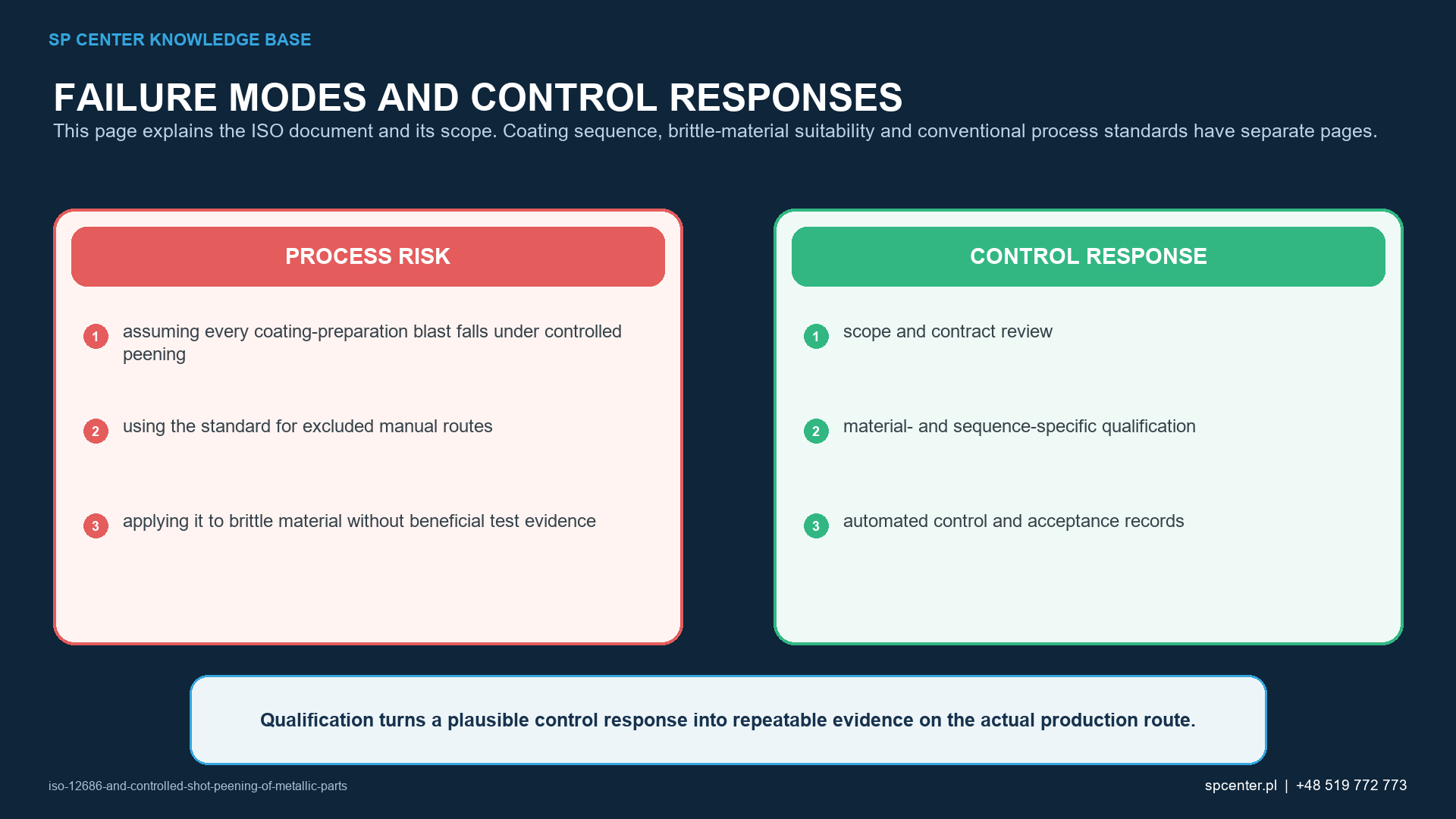 SP CENTER KNOWLEDGE BASE

FAILURE MODES AND CONTROL RESPONSES

This page explains the ISO document and its scope. Coating sequence, brittle-material suitability and conventional process standards have separate pages.

PROCESS RISK

1 assuming every coating-preparation blast falls under controlled peening

2 using the standard for excluded manual routes

3 applying it to brittle material without beneficial test evidence

CONTROL RESPONSE

1 scope and contract review

2 material- and sequence-specific qualification

3 automated control and acceptance records

Qualification turns a plausible control response into repeatable evidence on the actual production route.

iso-12686-and-controlled-shot-peening-of-metallic-parts

spcenter.pl | +48 519 772 773