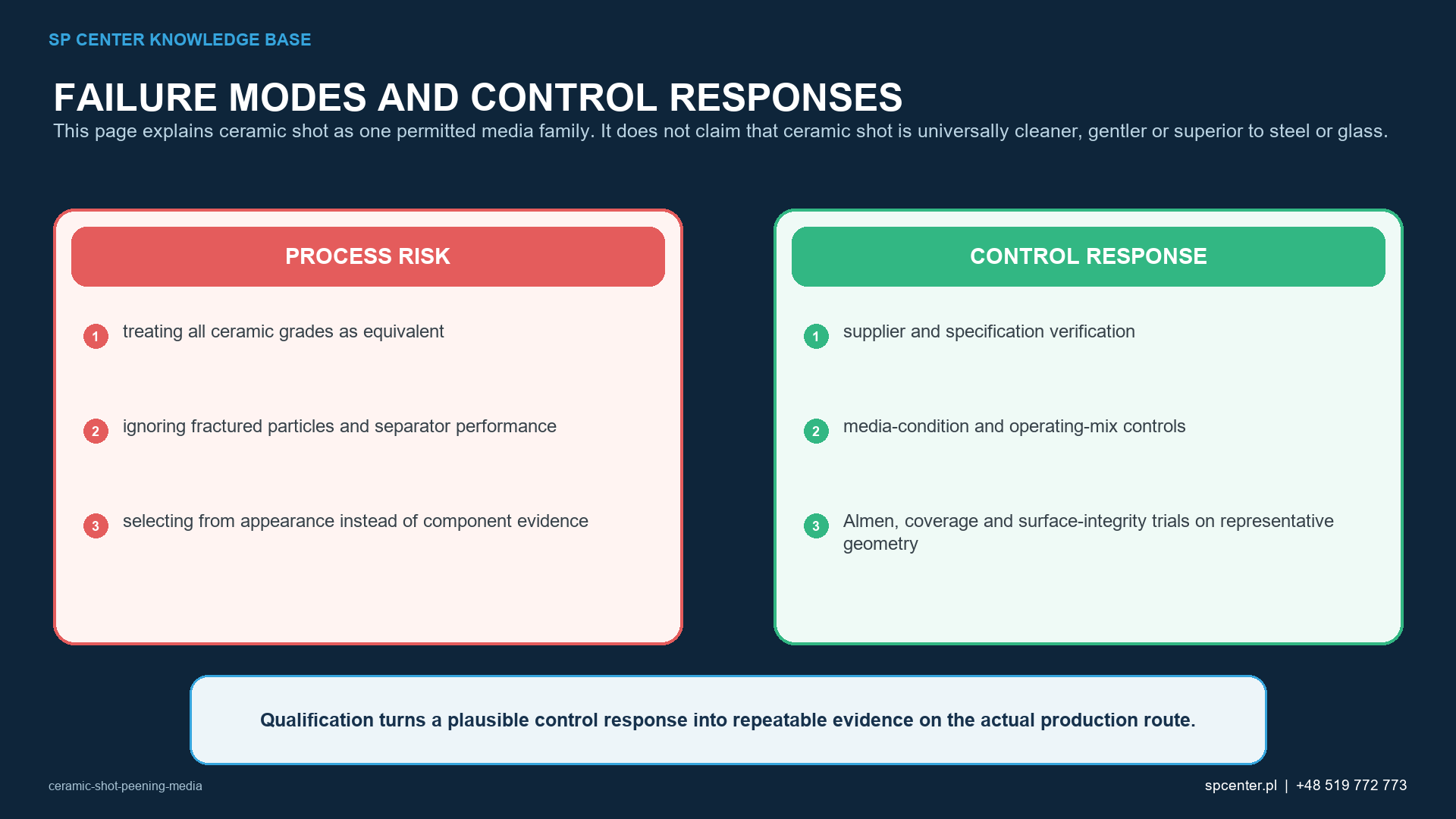 SP CENTER KNOWLEDGE BASE

FAILURE MODES AND CONTROL RESPONSES

This page explains ceramic shot as one permitted media family. It does not claim that ceramic shot is universally cleaner, gentler or superior to steel or glass.

PROCESS RISK

1 treating all ceramic grades as equivalent

2 ignoring fractured particles and separator performance

3 selecting from appearance instead of component evidence

CONTROL RESPONSE

1 supplier and specification verification

2 media-condition and operating-mix controls

3 Almen, coverage and surface-integrity trials on representative geometry

Qualification turns a plausible control response into repeatable evidence on the actual production route.

ceramic-shot-peening-media

spcenter.pl | +48 519 772 773